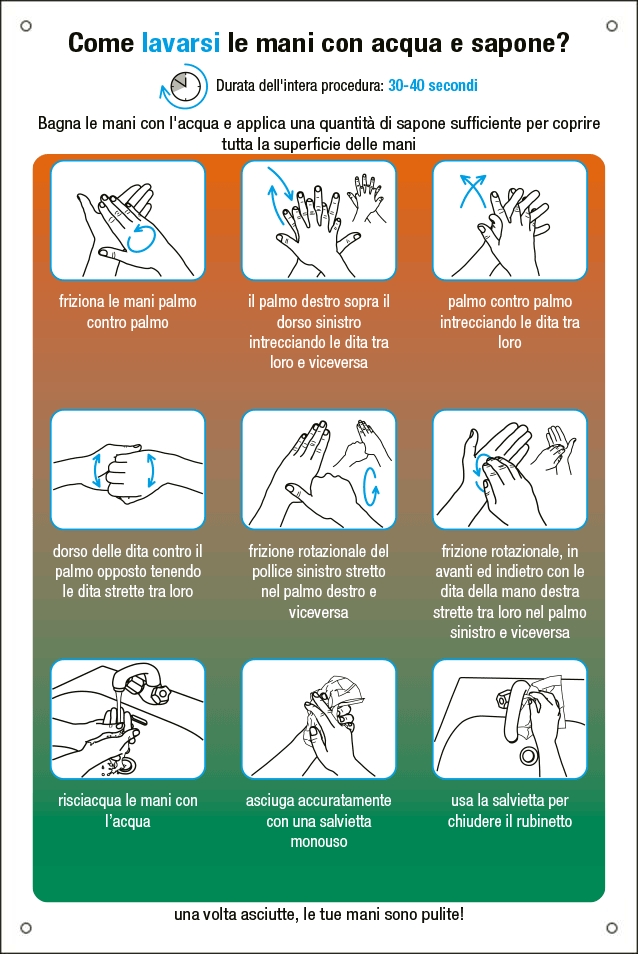 Come lavarsi le mani con acqua e sapone?

Durata dell'intera procedura: 30-40 secondi

Bagna le mani con l'acqua e applica una quantità di sapone sufficiente per coprire tutta la superficie delle mani

friziona le mani palmo contro palmo

il palmo destro sopra il dorso sinistro intrecciando le dita tra loro e viceversa

palmo contro palmo intrecciando le dita tra loro

dorso delle dita contro il palmo opposto tenendo le dita strette tra loro

frizione rotazionale del pollice sinistro stretto nel palmo destro e viceversa

frizione rotazionale, in avanti ed indietro con le dita della mano destra strette tra loro nel palmo sinistro e viceversa

risciacqua le mani con l'acqua

asciuga accuratamente con una salvietta monouso

usa la salvietta per chiudere il rubinetto

una volta asciutte, le tue mani sono pulite!