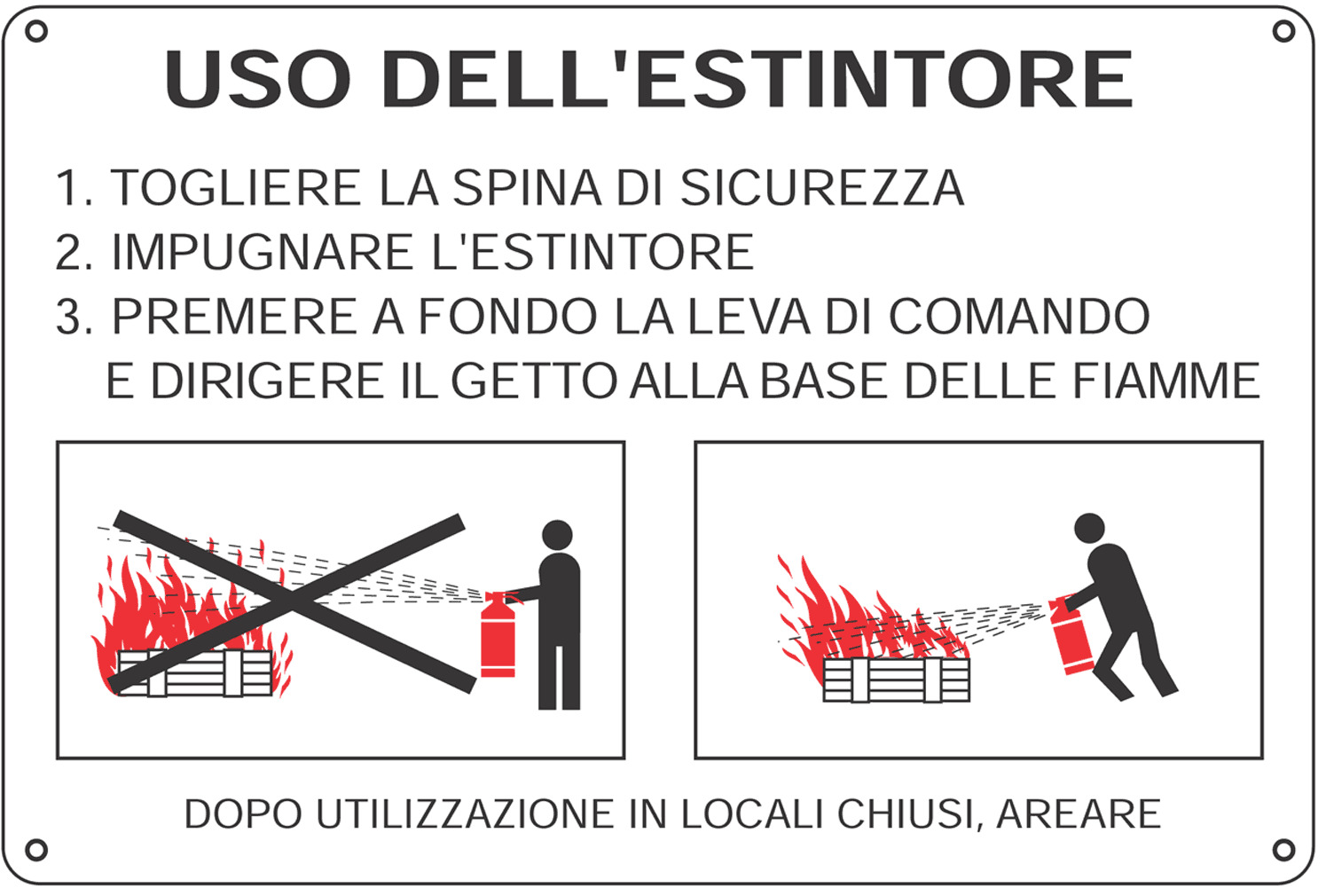 USO DELL'ESTINTORE

1. TOGLIERE LA SPINA DI SICUREZZA
2. IMPUGNARE L'ESTINTORE
3. PREMERE A FONDO LA LEVA DI COMANDO E DIRIGERE IL GETTO ALLA BASE DELLE FIAMME

DOPO UTILIZZAZIONE IN LOCALI CHIUSI, AREARE