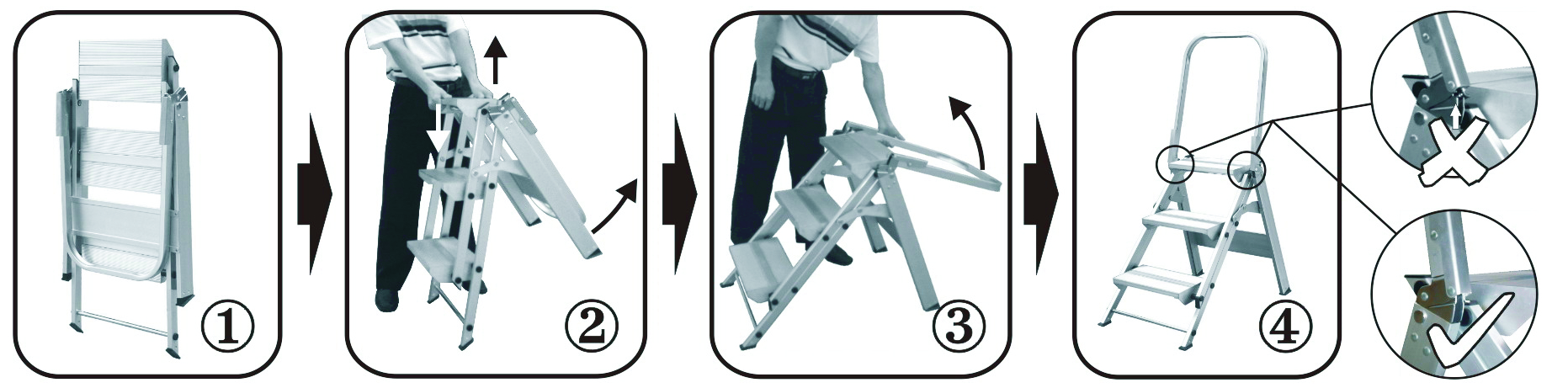 ①

②

③

④